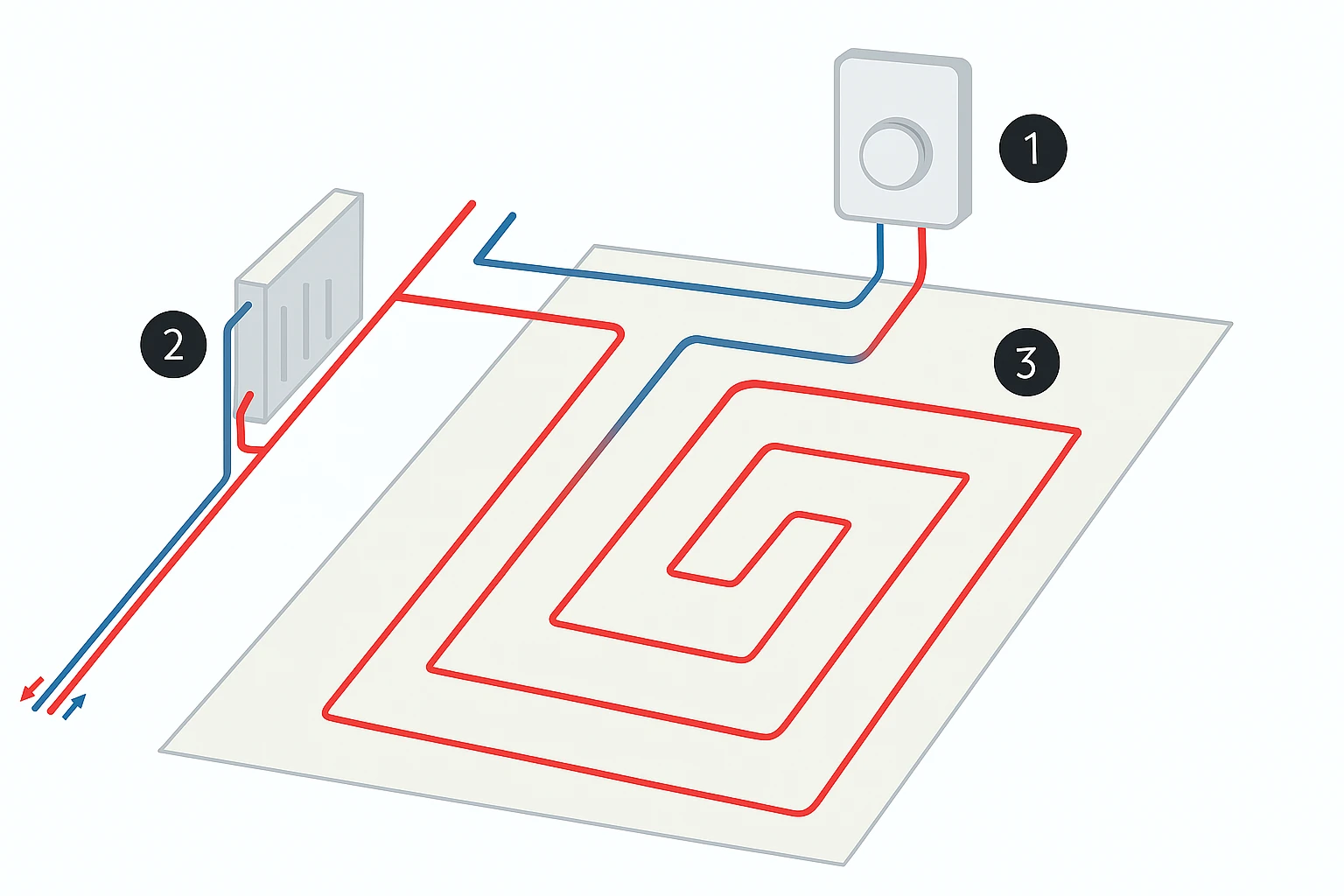 1
2
3